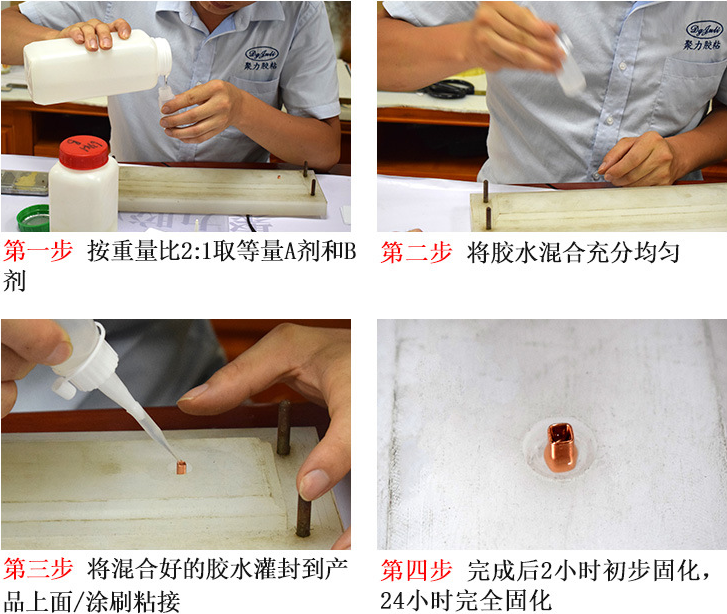 DgJuli
聚力胶粘

DgJuli
聚力胶粘

第一步 按重量比2:1取等量A剂和B剂

第二步 将胶水混合充分均匀

第三步 将混合好的胶水灌封到产品上面/涂刷粘接

第四步 完成后2小时初步固化，24小时完全固化